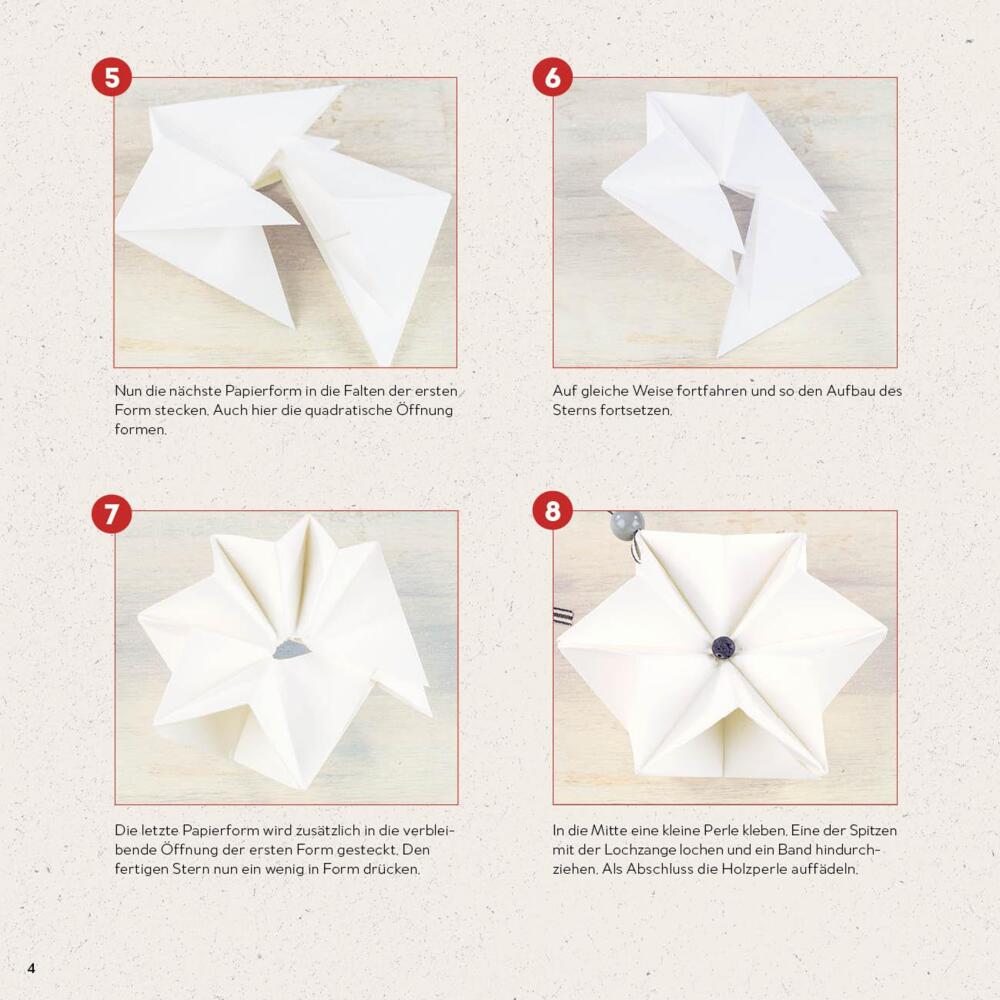 5

Nun die nächste Papierform in die Falten der ersten Form stecken. Auch hier die quadratische Öffnung formen.

6

Auf gleiche Weise fortfahren und so den Aufbau des Sterns fortsetzen.

7

Die letzte Papierform wird zusätzlich in die verbleibende Öffnung der ersten Form gesteckt. Den fertigen Stern nun ein wenig in Form drücken.

8

In die Mitte eine kleine Perle kleben. Eine der Spitzen mit der Lochzange lochen und ein Band hindurchziehen. Als Abschluss die Holzperle auffädeln.

4