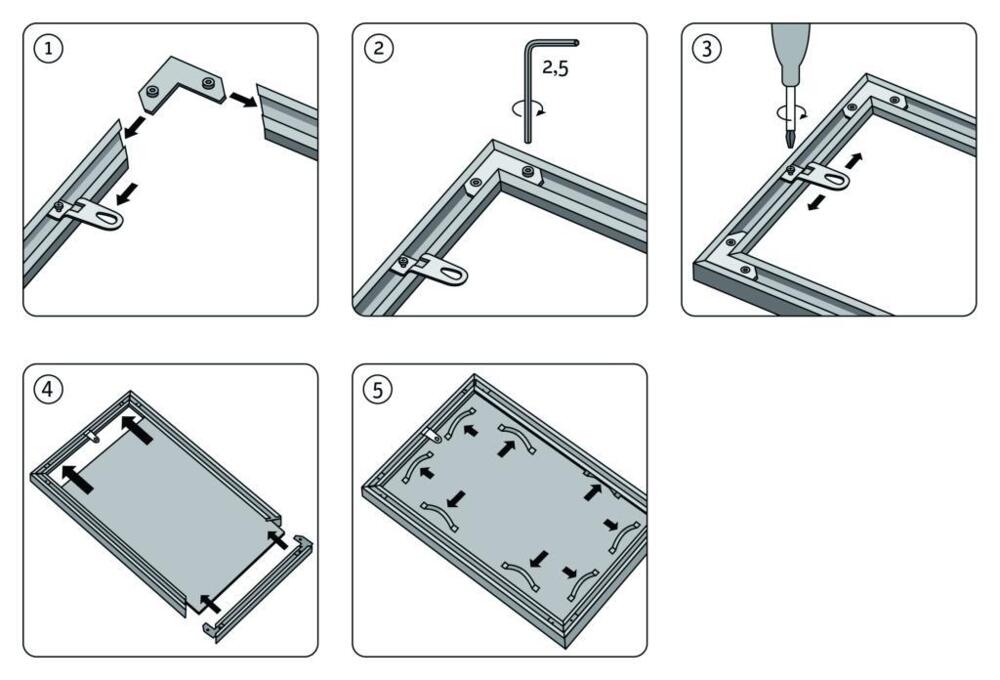 1

2

2,5

3

4

5